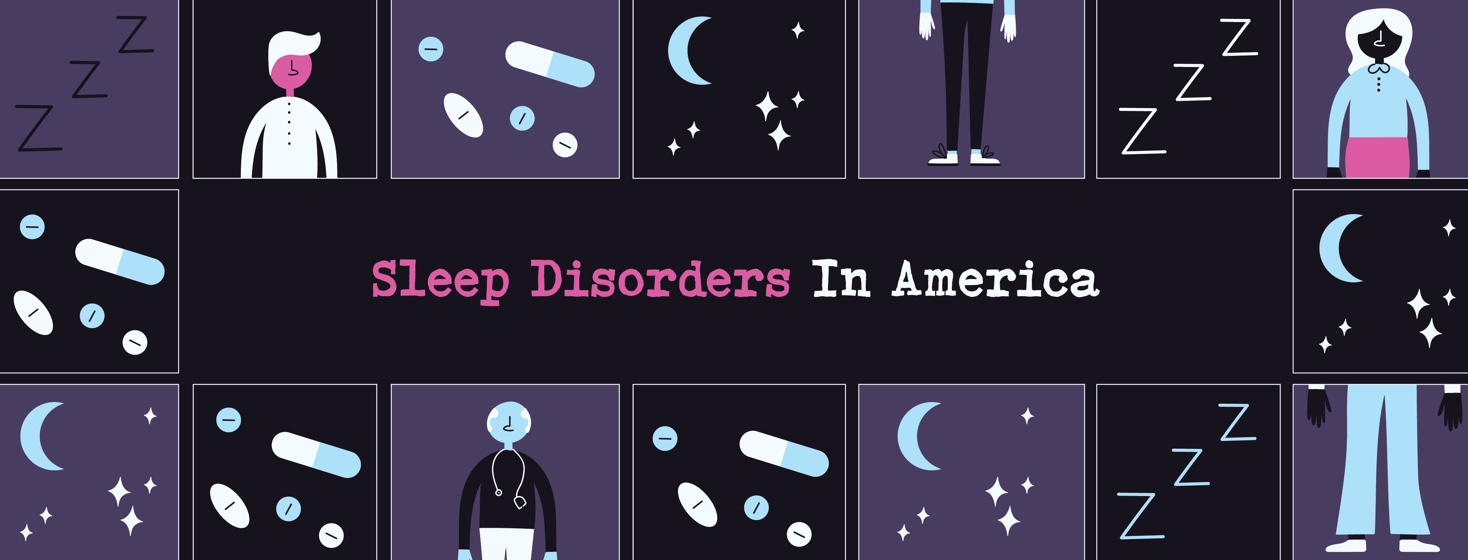 Z Z Z

Z Z Z

Sleep Disorders In America

Z Z Z